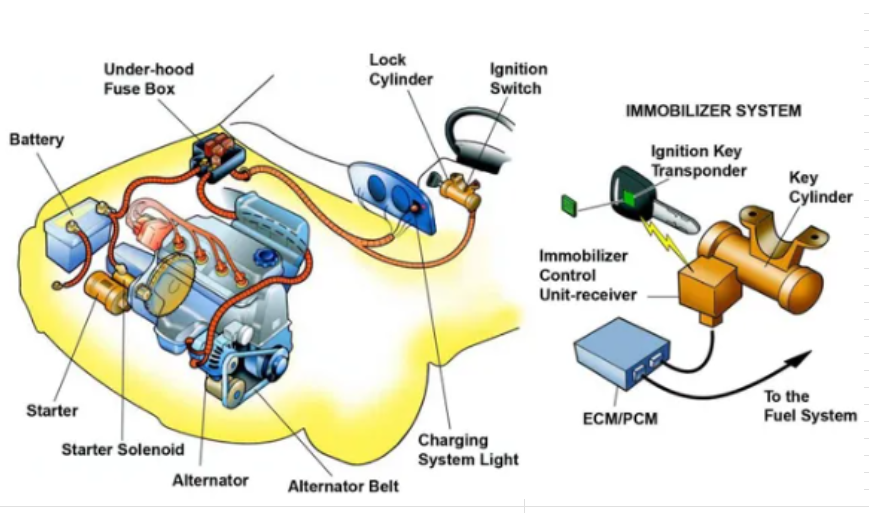 Under-hood Fuse Box

Lock Cylinder

Ignition Switch

Battery

Starter

Starter Solenoid

Alternator

Alternator Belt

Charging System Light

IMMOBILIZER SYSTEM

Ignition Key Transponder

Key Cylinder

Immobilizer Control Unit-receiver

ECM/PCM

To the Fuel System